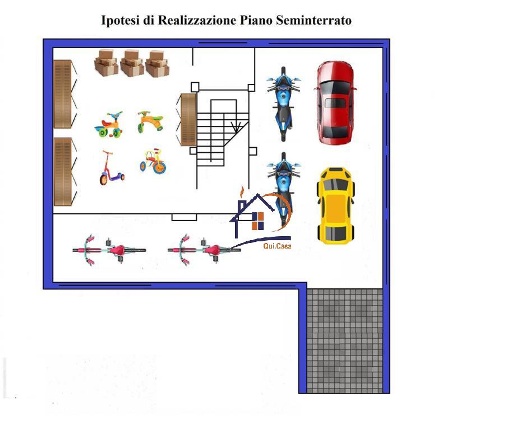 Ipotesi di Realizzazione Piano Seminterrato

Qui.Casa